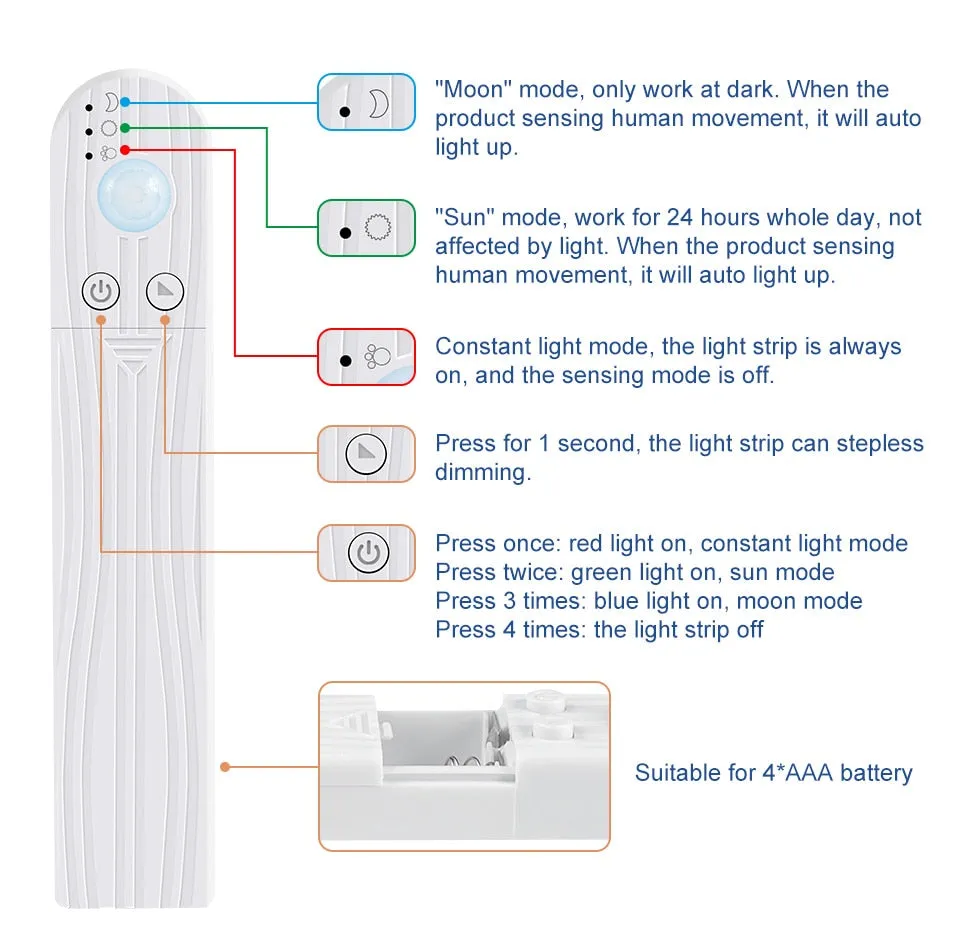 "Moon" mode, only work at dark. When the product sensing human movement, it will auto light up.

"Sun" mode, work for 24 hours whole day, not affected by light. When the product sensing human movement, it will auto light up.

Constant light mode, the light strip is always on, and the sensing mode is off.

Press for 1 second, the light strip can stepless dimming.

Press once: red light on, constant light mode
Press twice: green light on, sun mode
Press 3 times: blue light on, moon mode
Press 4 times: the light strip off

Suitable for 4*AAA battery