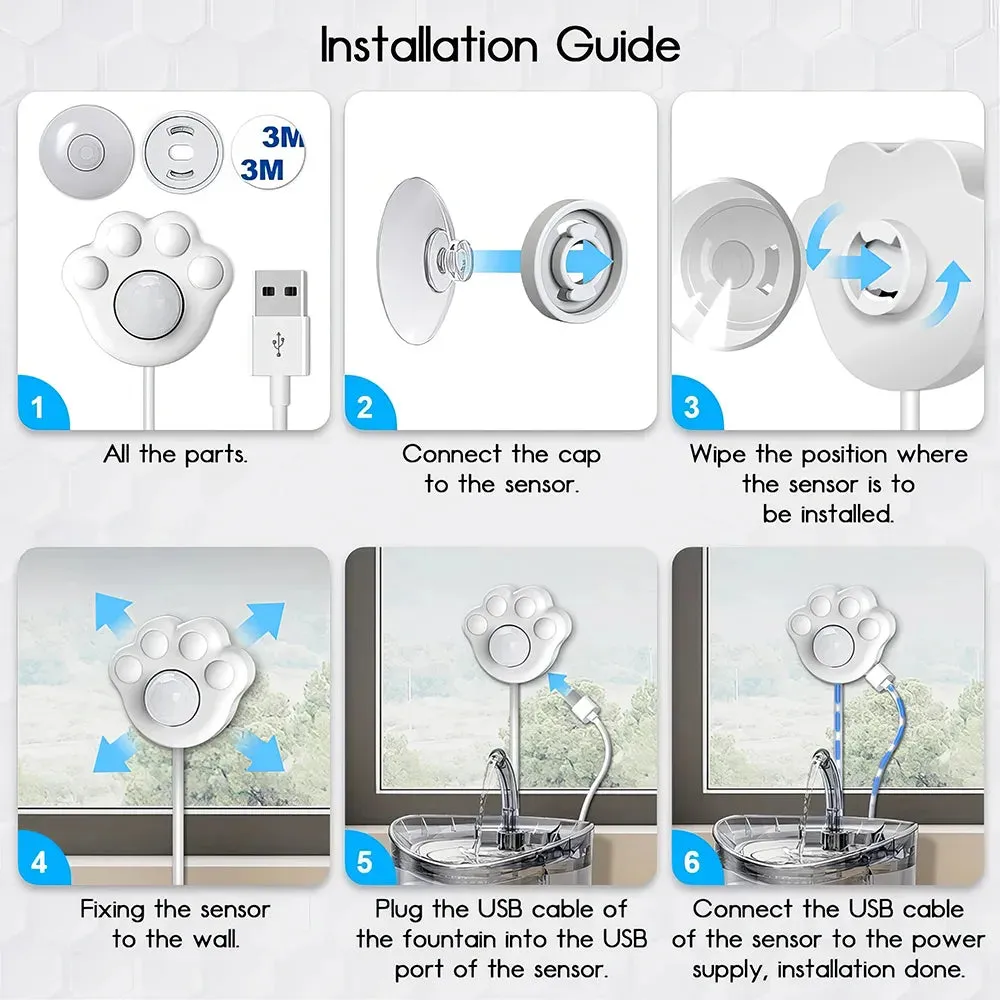 Installation Guide

3M
3M

1
All the parts.

2
Connect the cap to the sensor.

3
Wipe the position where the sensor is to be installed.

4
Fixing the sensor to the wall.

5
Plug the USB cable of the fountain into the USB port of the sensor.

6
Connect the USB cable of the sensor to the power supply, installation done.