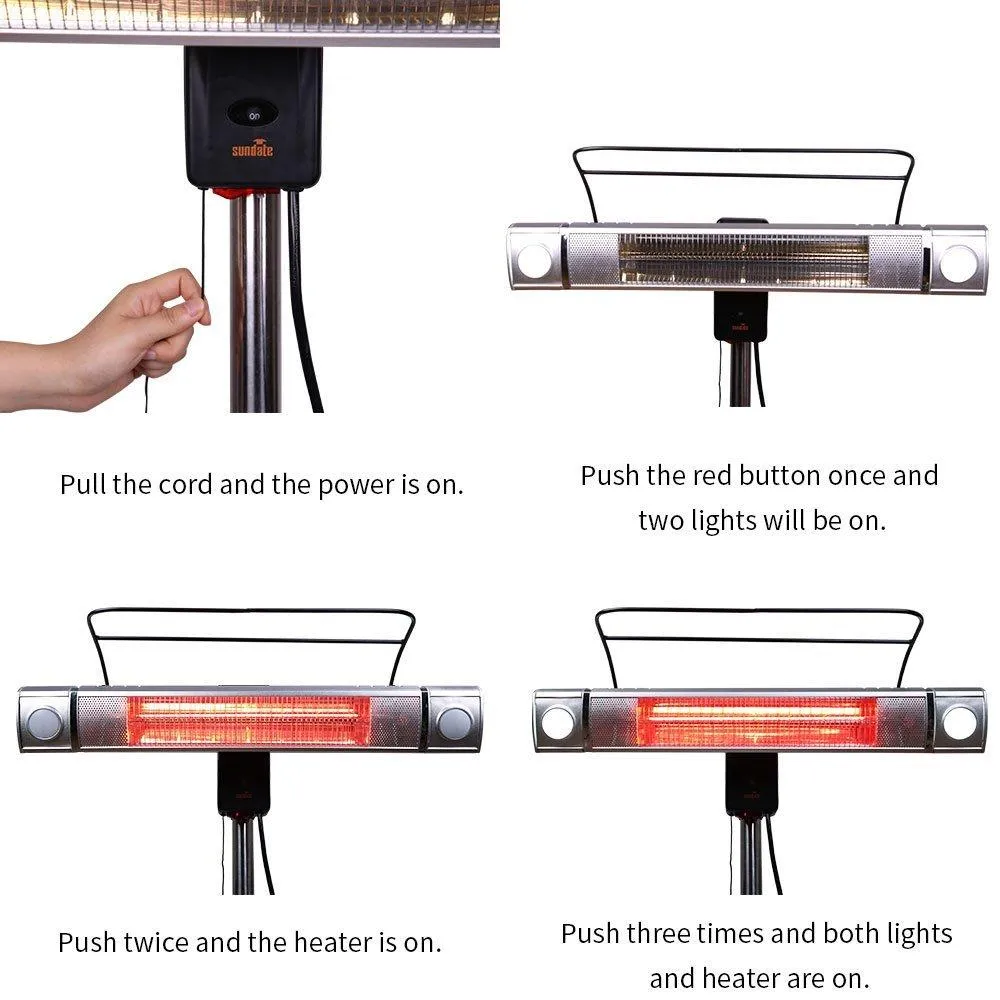 on
sundate

Pull the cord and the power is on.

Push the red button once and two lights will be on.

Push twice and the heater is on.

Push three times and both lights and heater are on.